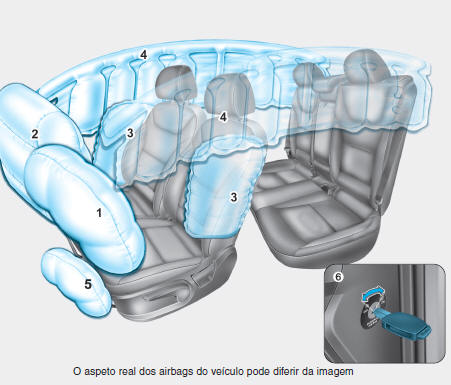 4
2
3
4
3
1
5
6
O aspeto real dos airbags do veículo pode diferir da imagem