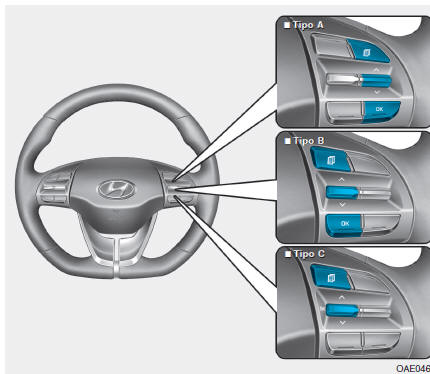 ■ Tipo A

OK

■ Tipo B

OK

■ Tipo C

OAE046